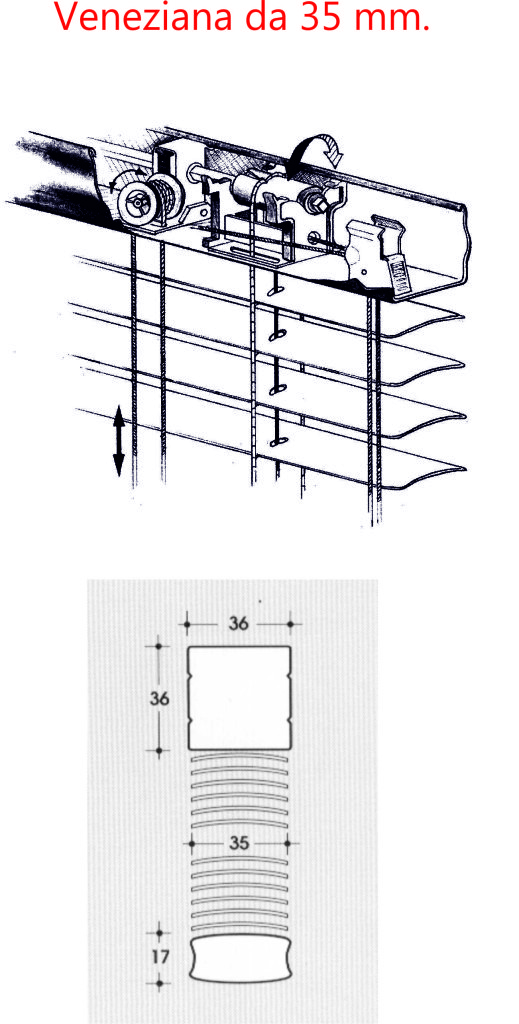 Veneziana da 35 mm.

36

36

35

17